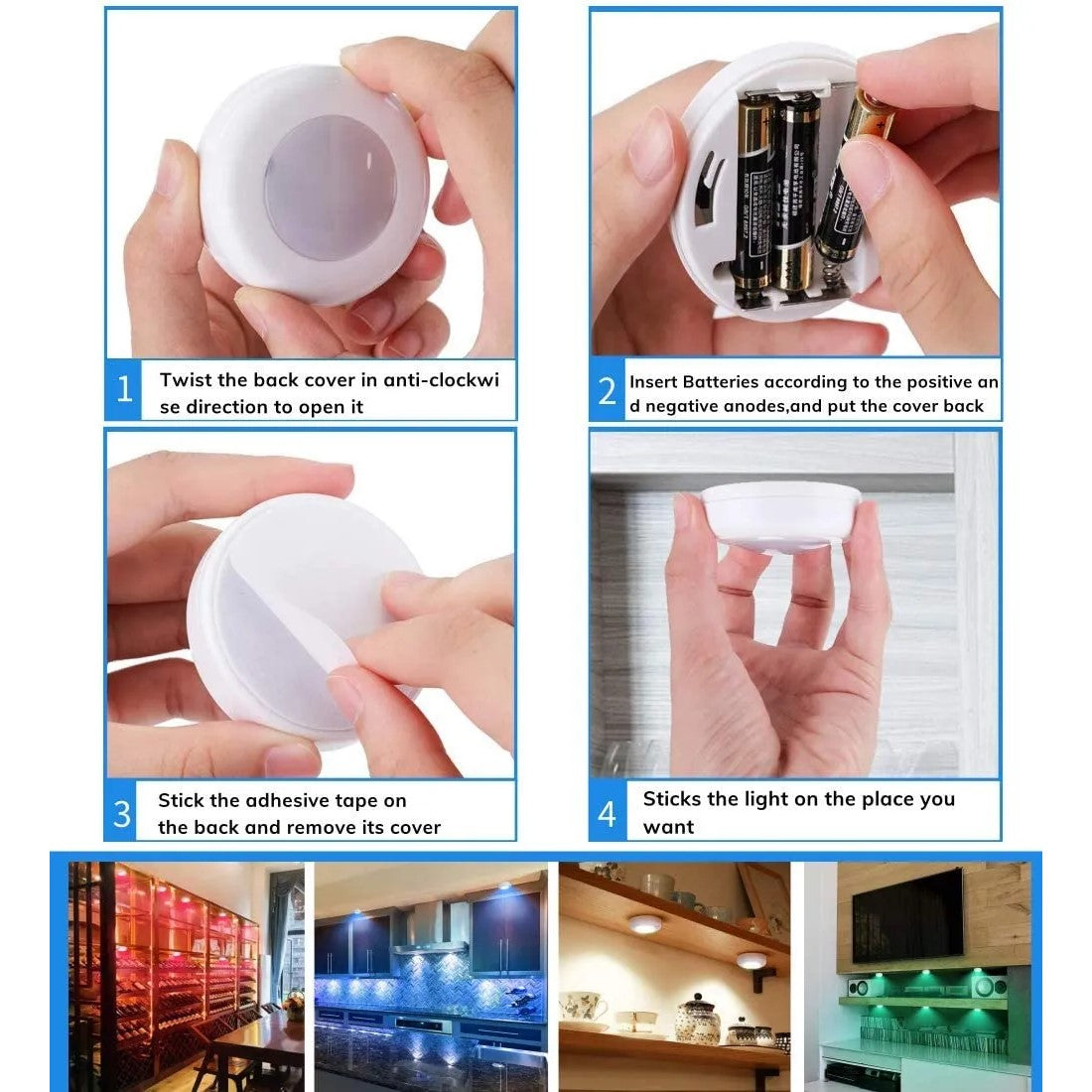 1 Twist the back cover in anti-clockwi se direction to open it

2 Insert Batteries according to the positive an d negative anodes,and put the cover back

3 Stick the adhesive tape on the back and remove its cover

4 Sticks the light on the place you want