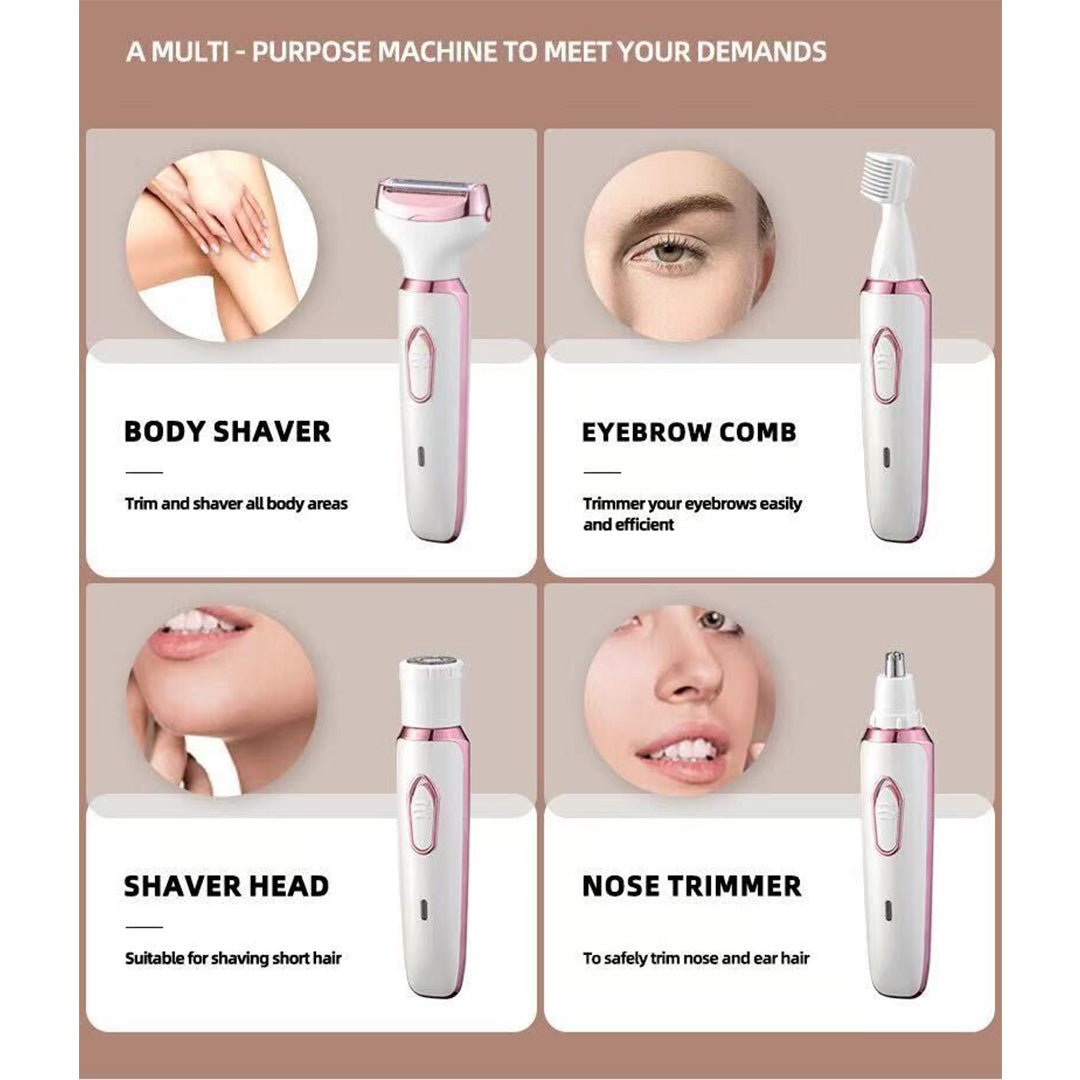 A MULTI - PURPOSE MACHINE TO MEET YOUR DEMANDS

BODY SHAVER

Trim and shaver all body areas

EYEBROW COMB

Trimmer your eyebrows easily and efficient

SHAVER HEAD

Suitable for shaving short hair

NOSE TRIMMER

To safely trim nose and ear hair