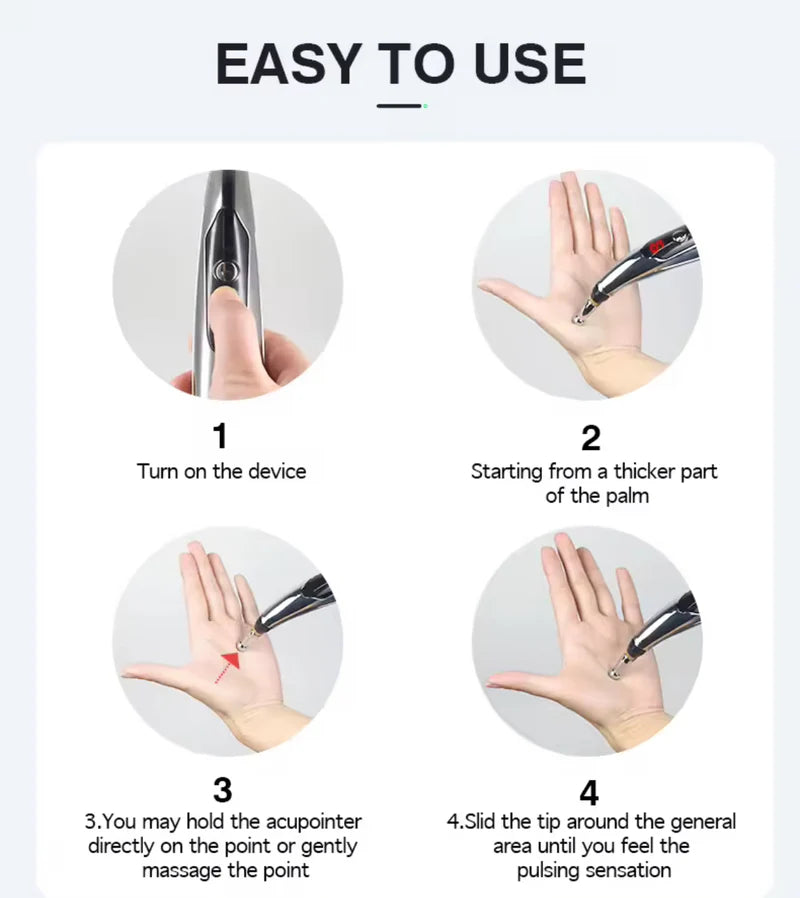 EASY TO USE

1
Turn on the device

2
Starting from a thicker part of the palm

3
3.You may hold the acupointer directly on the point or gently massage the point

4
4.Slid the tip around the general area until you feel the pulsing sensation