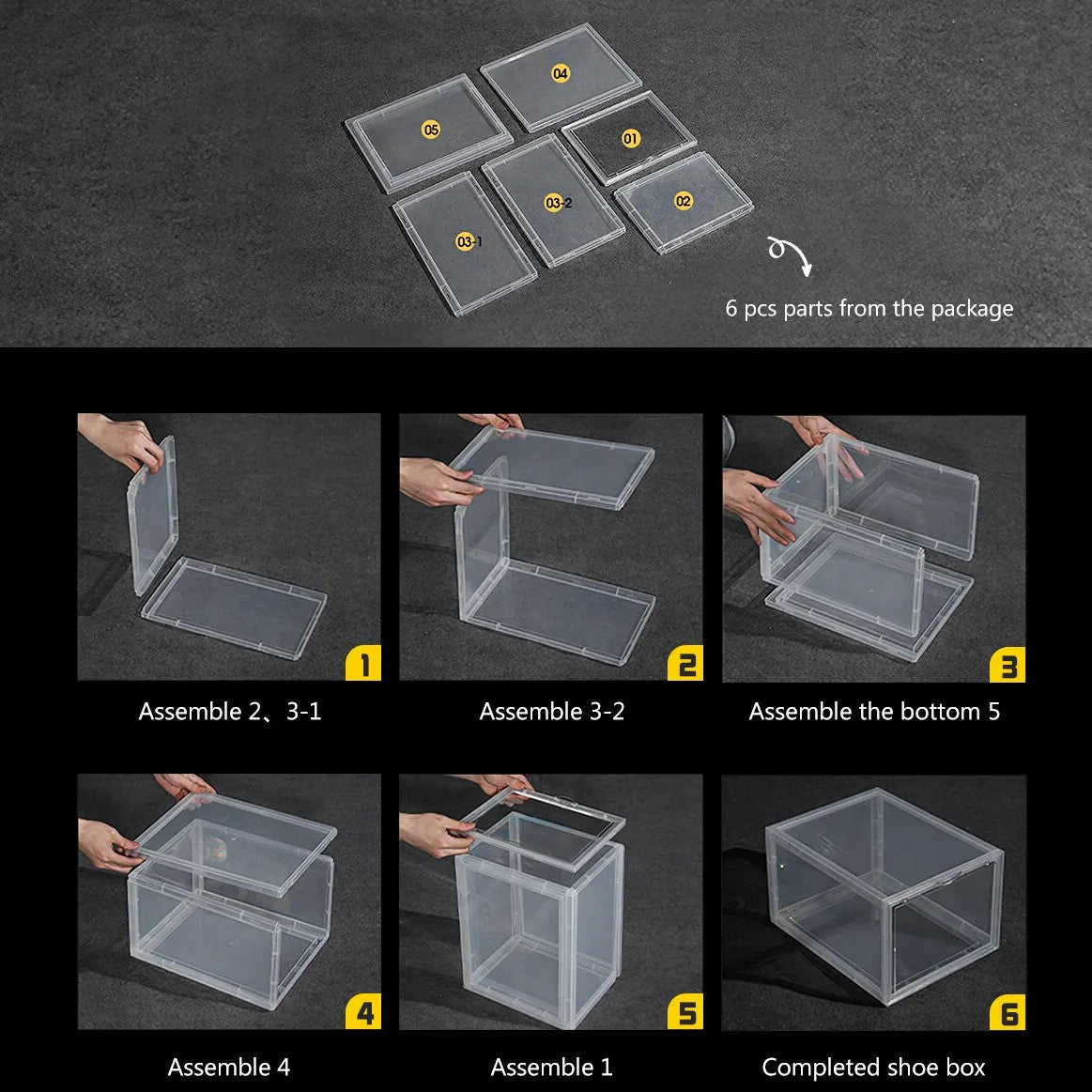 04

05

01

03-2

02

03-1

6 pcs parts from the package

1

Assemble 2、3-1

2

Assemble 3-2

3

Assemble the bottom 5

4

Assemble 4

5

Assemble 1

6

Completed shoe box