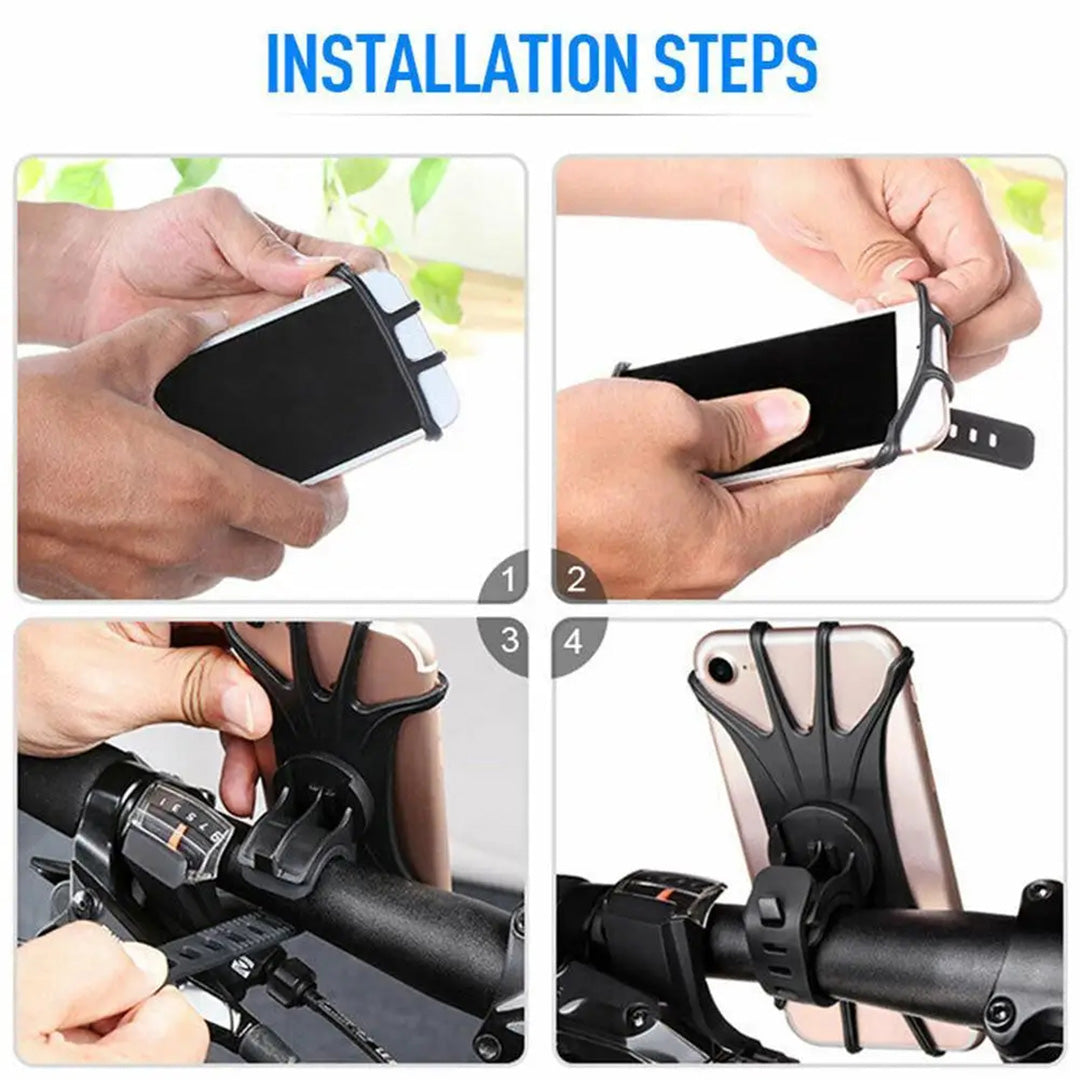 INSTALLATION STEPS

1

2

3

4